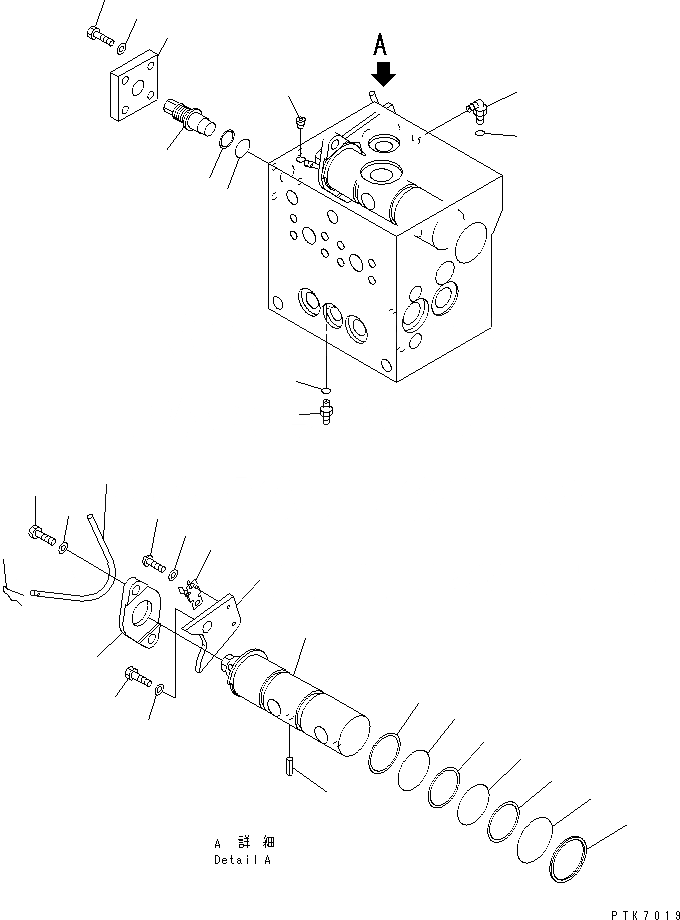 A

A 詳 細
Detail A

PTK7019