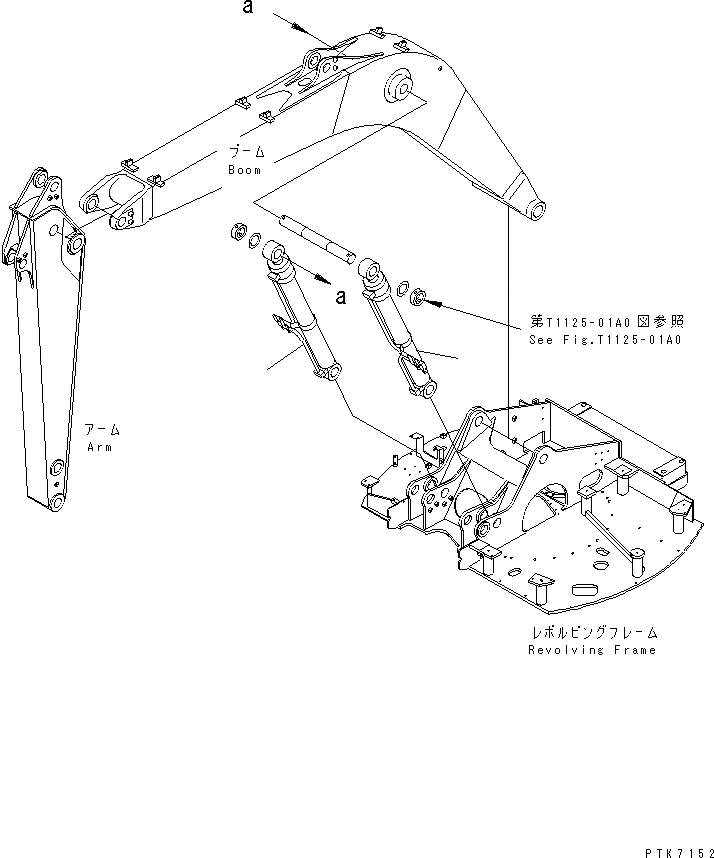 a

ブーム
Boom

a

第T1125-01A0図参照
See Fig.T1125-01A0

アーム
Arm

レボルビングフレーム
Revolving Frame

PTK7152