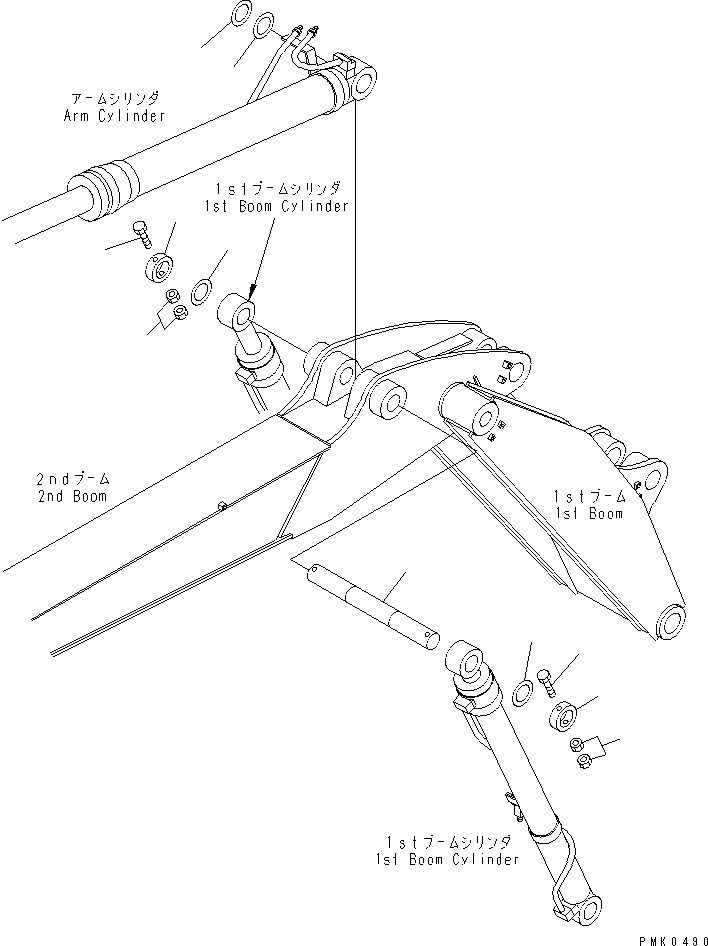 アームシリンダ
Arm Cylinder

1stブームシリンダ
1st Boom Cylinder

2ndブーム
2nd Boom

1stブーム
1st Boom

1stブームシリンダ
1st Boom Cylinder

PMK0490