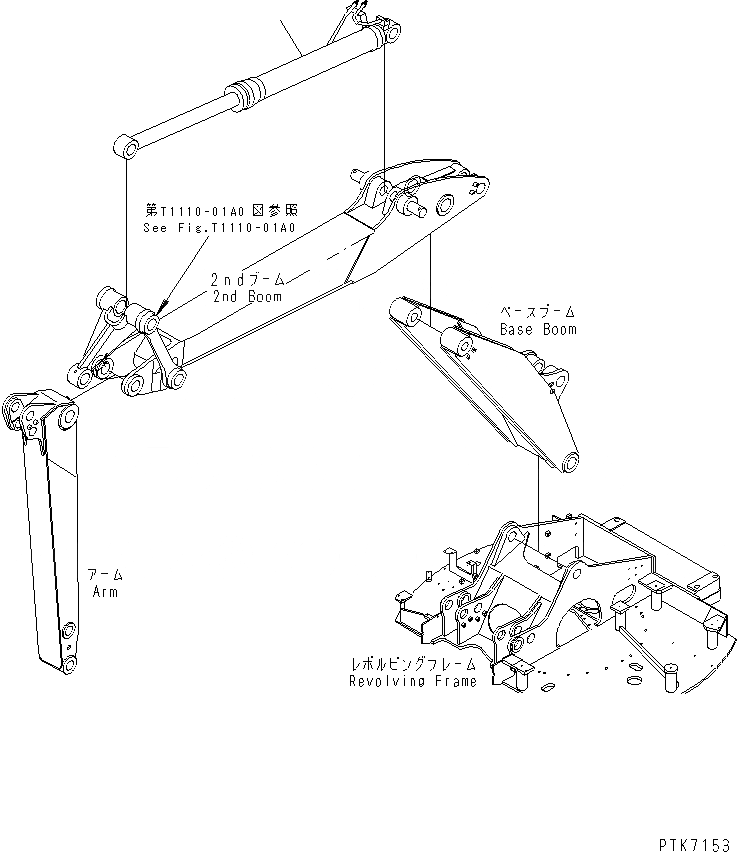 第T1110-01A0図参照
See Fig.T1110-01A0

2ndブーム
2nd Boom

ベースブーム
Base Boom

アーム
Arm

レボルビングフレーム
Revolving Frame

PTK7153