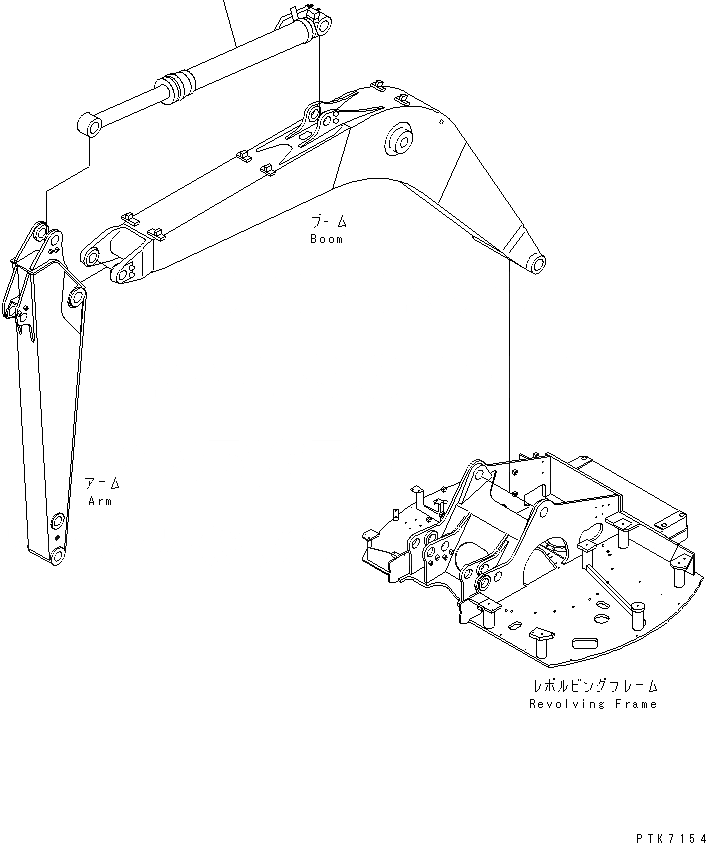 ブーム
Boom

アーム
Arm

レボルビングフレーム
Revolving Frame

PTK7154