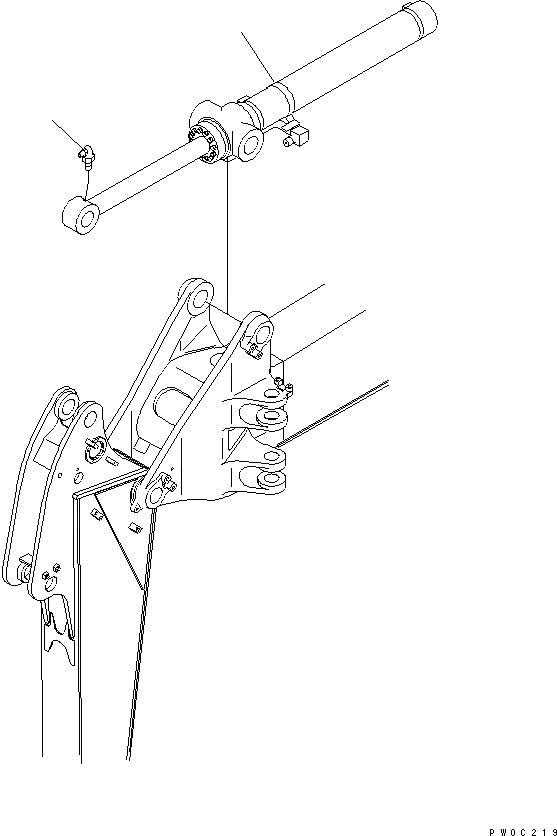 PW0C219