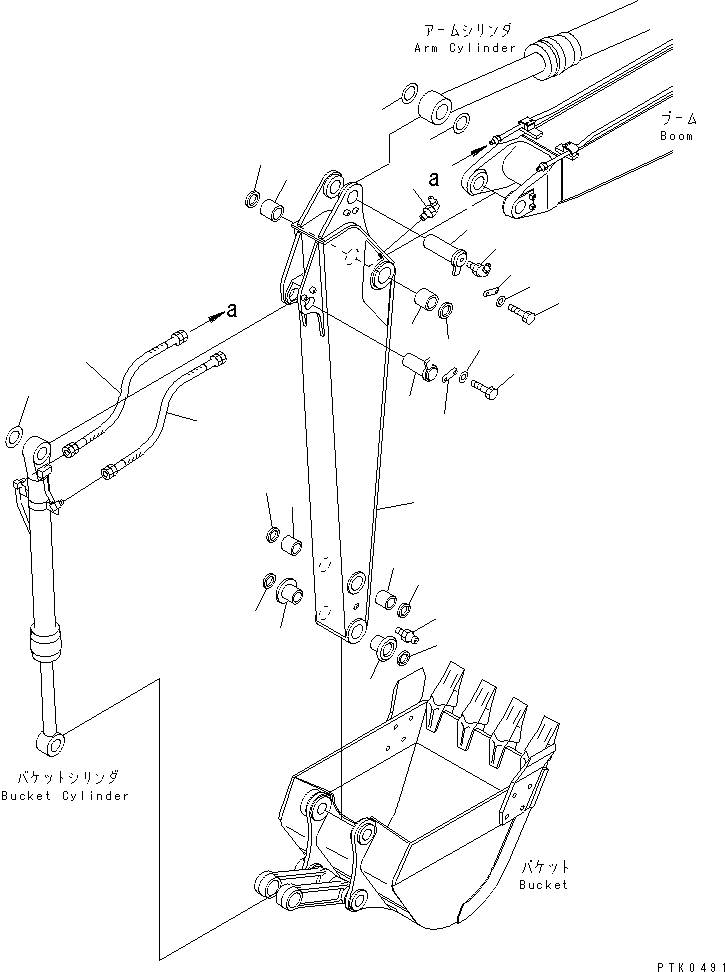 アームシリンダ
Arm Cylinder

ブーム
Boom

a

a

バケットシリンダ
Bucket Cylinder

バケット
Bucket

PTK0491