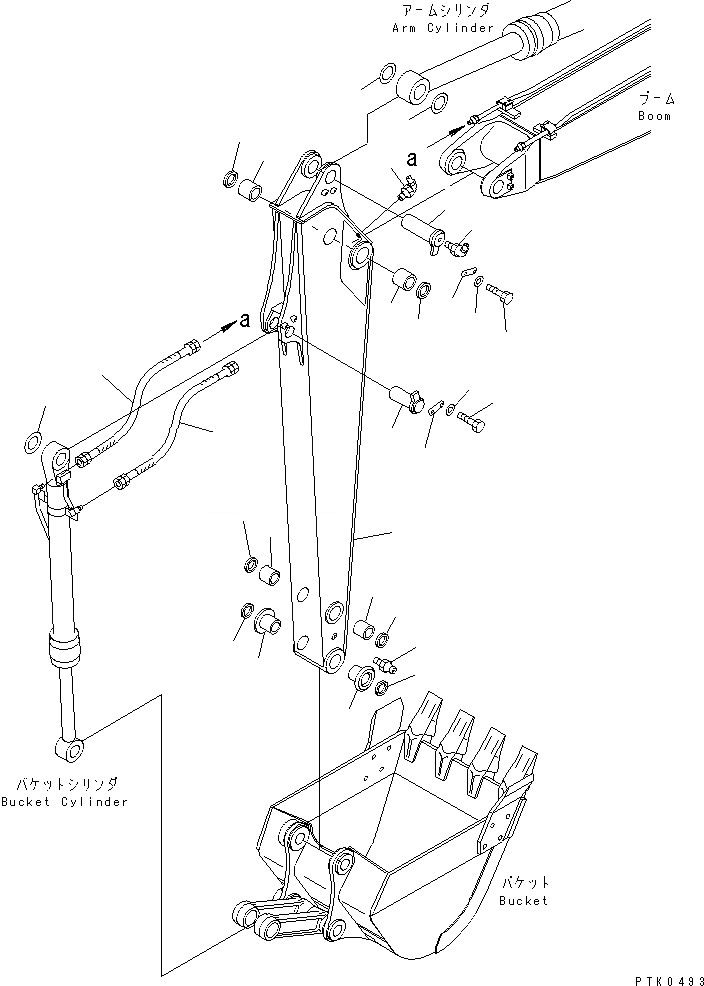 アームシリンダ
Arm Cylinder

ブーム
Boom

a

a

バケットシリンダ
Bucket Cylinder

バケット
Bucket

PTK0493