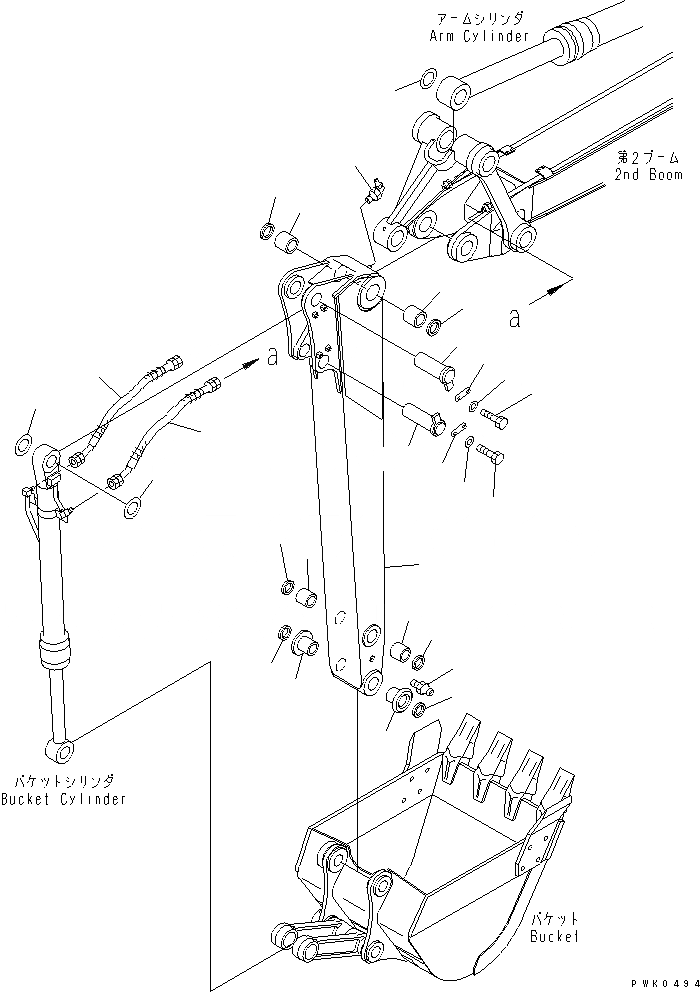 アームシリンダ
Arm Cylinder

第2ブーム
2nd Boom

a

a

バケットシリンダ
Bucket Cylinder

バケット
Bucket

PWK0494