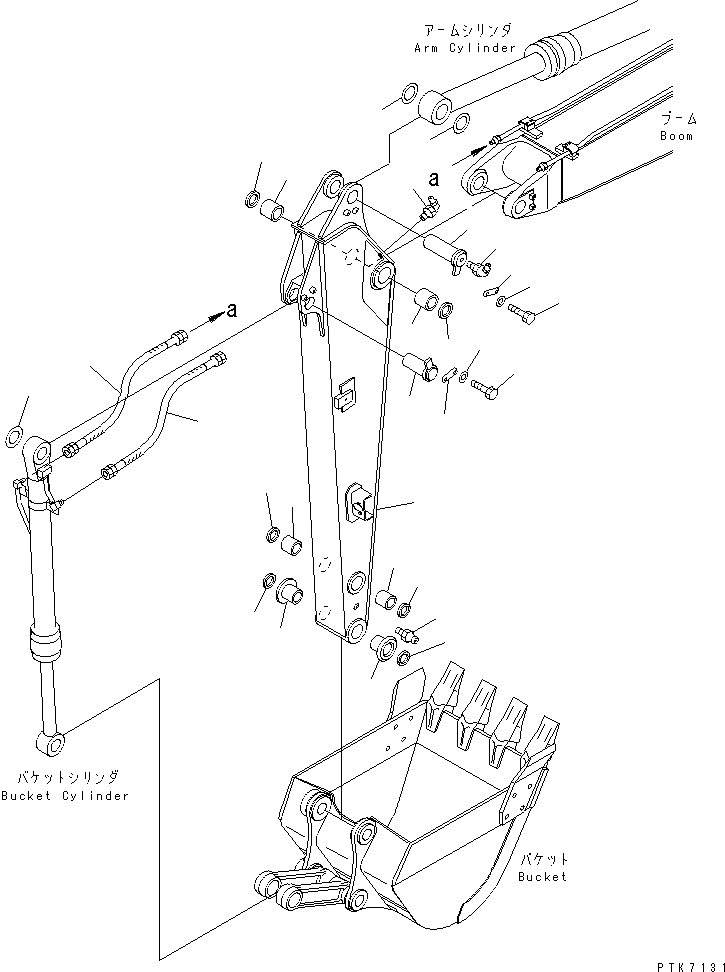 アームシリンダ
Arm Cylinder

ブーム
Boom

a

a

バケットシリンダ
Bucket Cylinder

バケット
Bucket

PTK7131