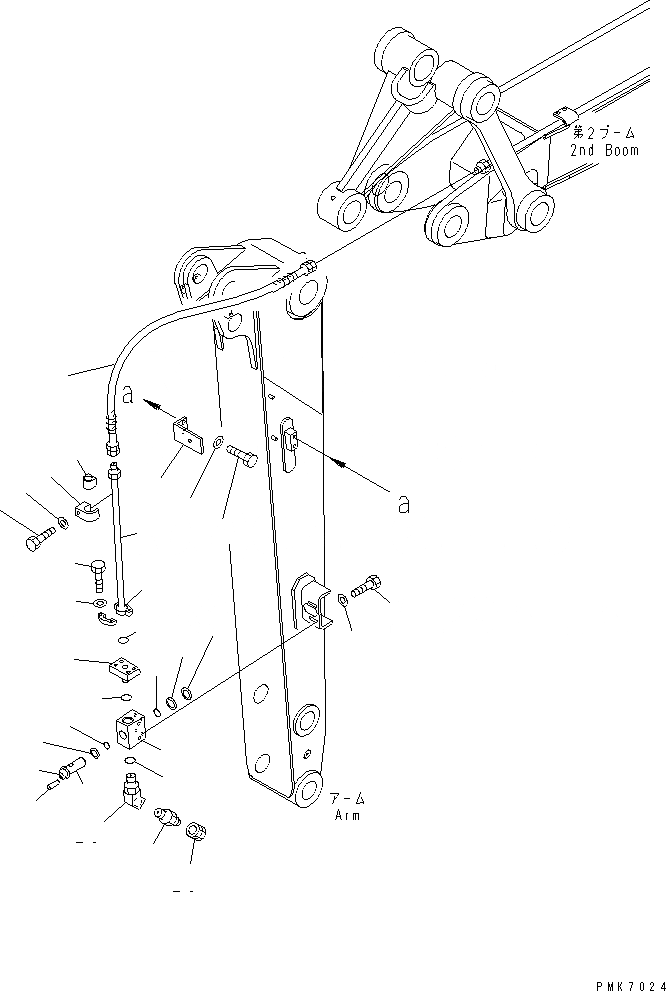 第2ブーム
2nd Boom

a

a

アーム
Arm

PMK7024