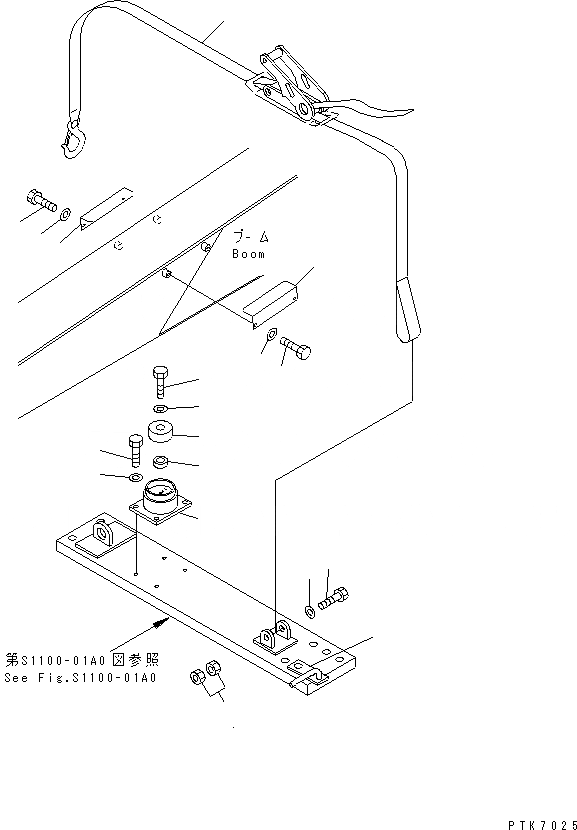 ブーム
Boom

第S1100-01A0図参照
See Fig.S1100-01A0

PTK7025