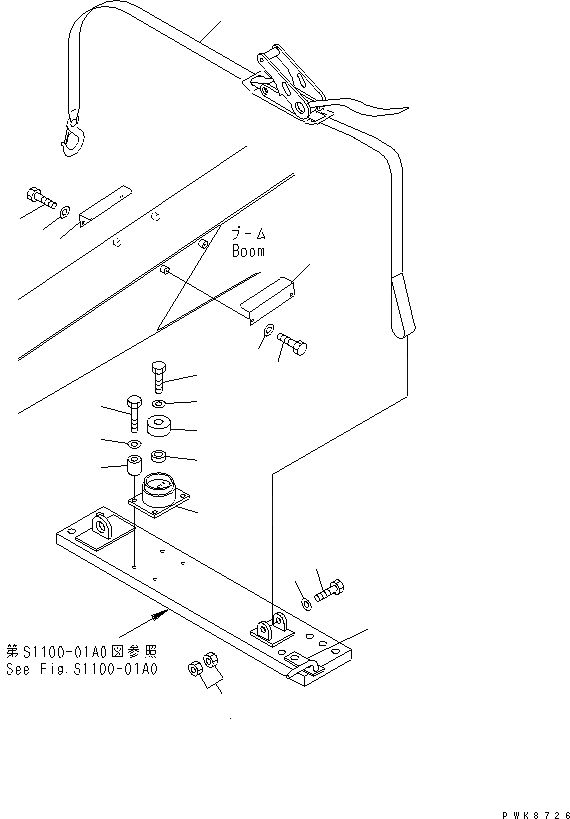 ブーム
Boom

第S1100-01A0図参照
See Fig.S1100-01A0

PWK8726