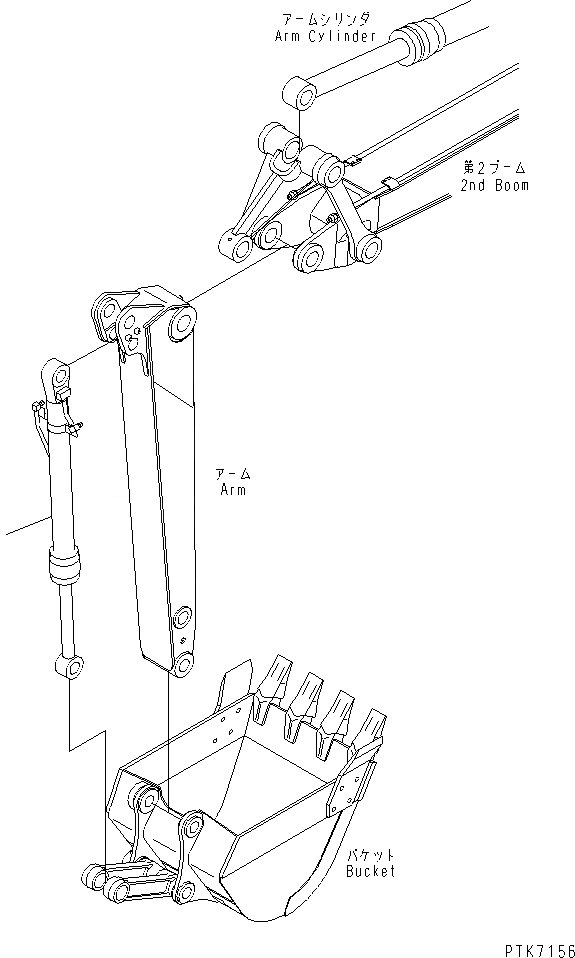 アームシリンダ
Arm Cylinder

第2ブーム
2nd Boom

アーム
Arm

バケット
Bucket

PTK7156