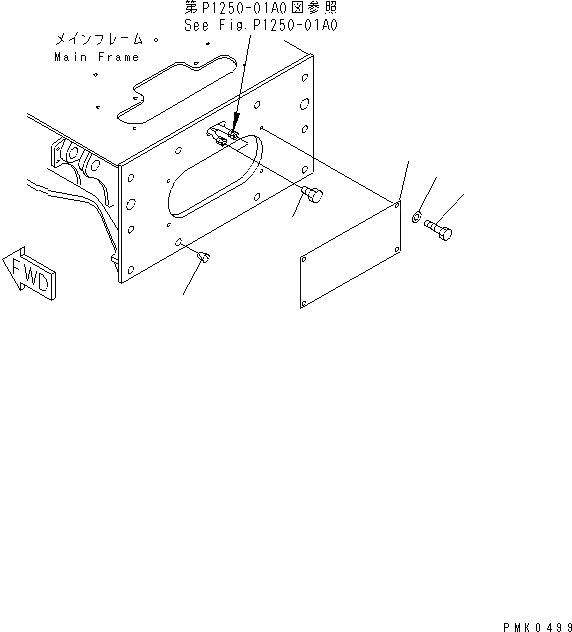 第P1250-01A0図参照
See Fig.P1250-01A0

メインフレーム
Main Frame

FWD

PMK0499