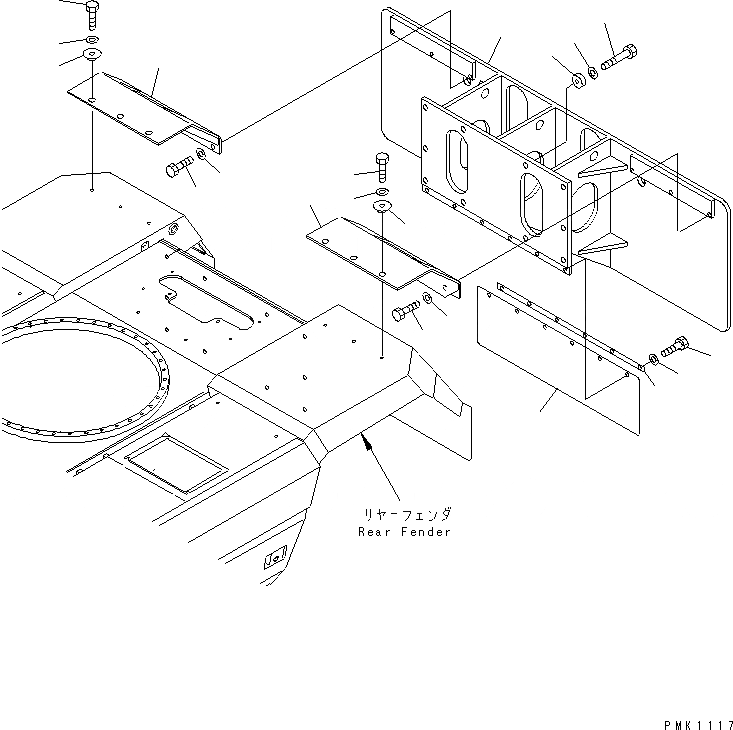 リヤーフェンダ
Rear Fender

PMK1117