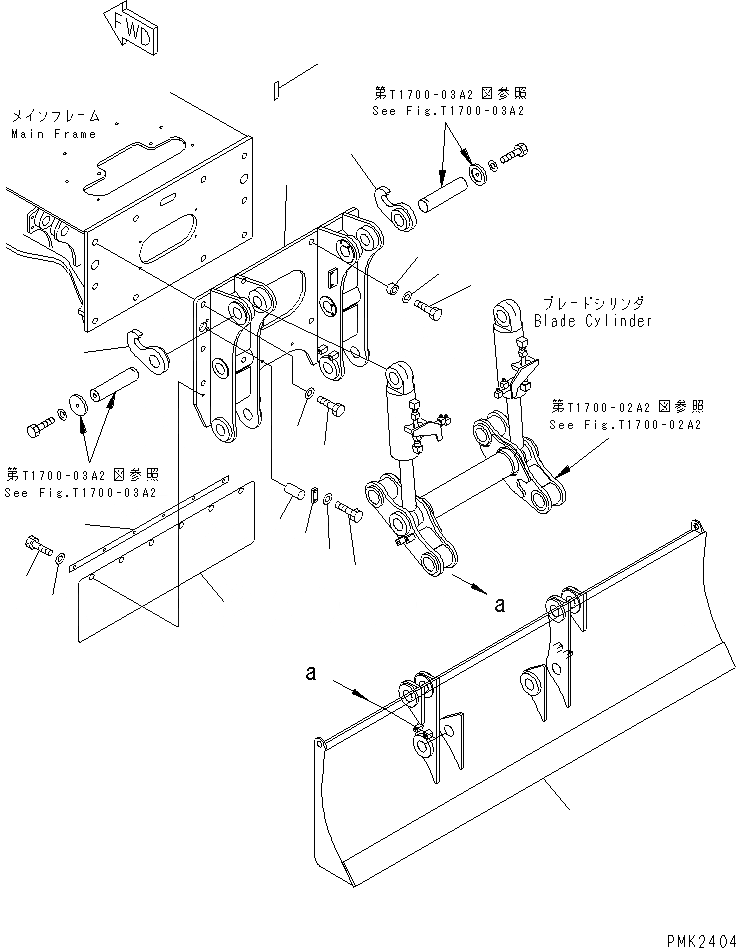 FWD

メインフレーム
Main Frame

第T1700-03A2 図参照
See Fig.T1700-03A2

ブレードシリンダ
Blade Cylinder

第T1700-02A2 図参照
See Fig.T1700-02A2

第T1700-03A2 図参照
See Fig.T1700-03A2

a

a

PMK2404