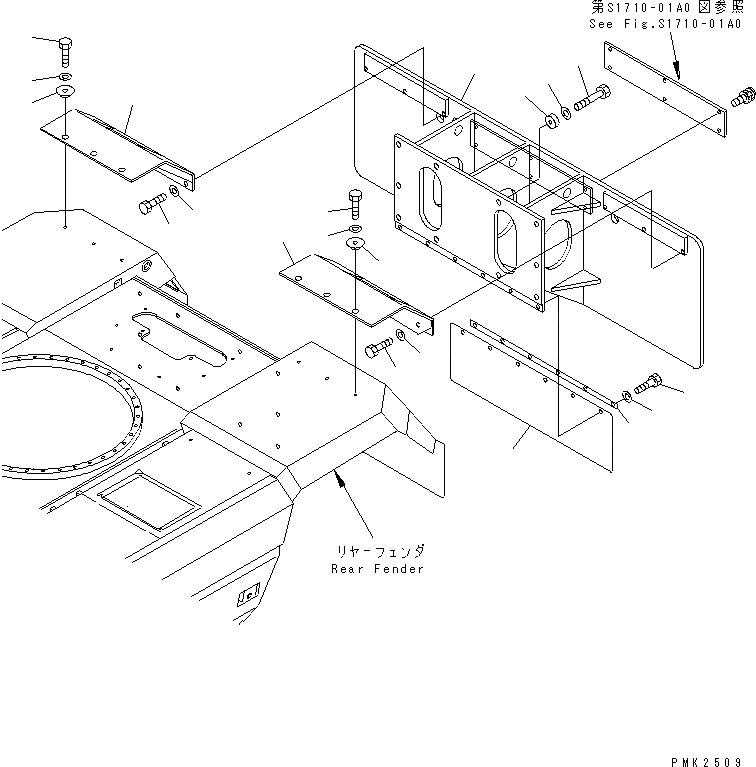 第S1710-01A0 図参照
See Fig.S1710-01A0

リヤーフェンダ
Rear Fender

PMK2509