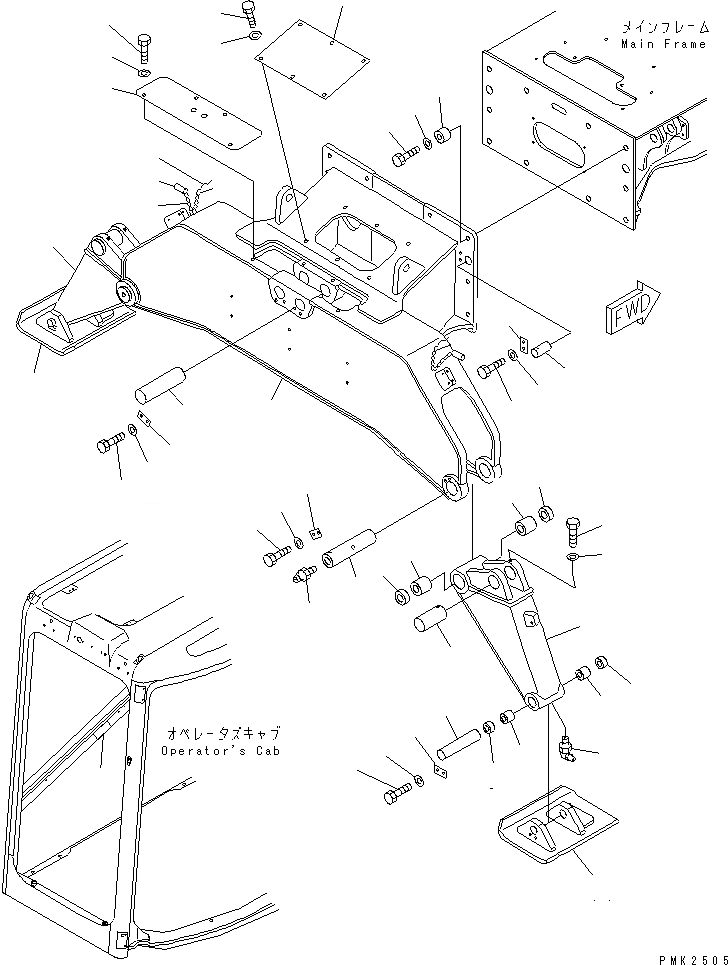 メインフレーム
Main Frame

FWD

オペレータズキャブ
Operator's Cab

PMK2505