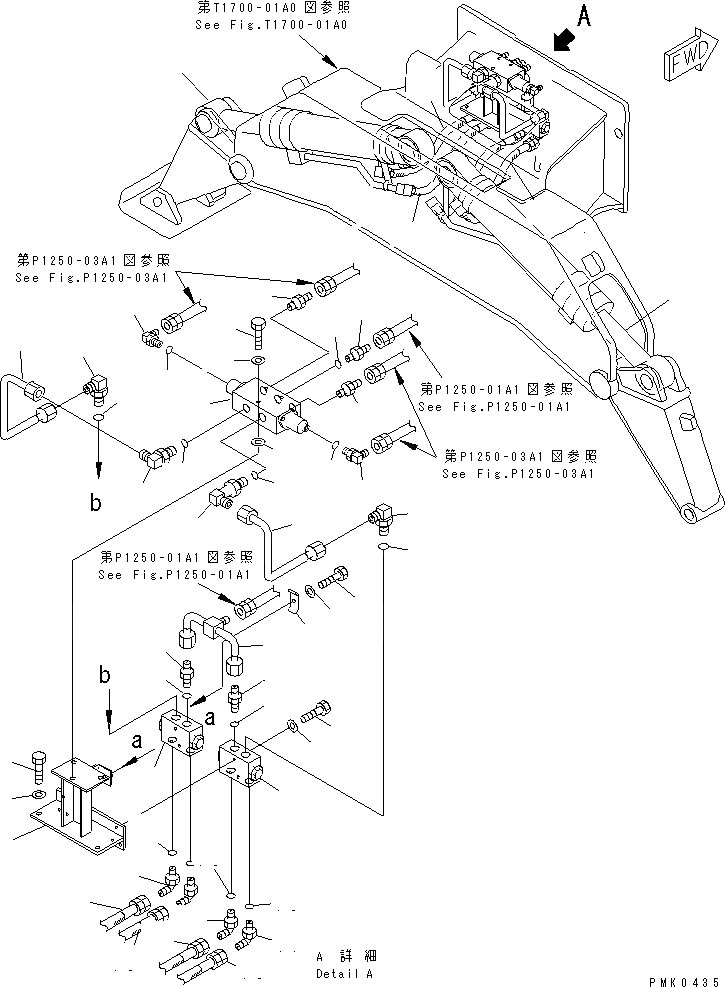 第T1700-01A0 図参照
See Fig.T1700-01A0

A

FWD

第P1250-03A1 図参照
See Fig.P1250-03A1

第P1250-01A1 図参照
See Fig.P1250-01A1

第P1250-03A1 図参照
See Fig.P1250-03A1

b

第P1250-01A1 図参照
See Fig.P1250-01A1

b

a

a

A 詳 細
Detail A

PMK0435