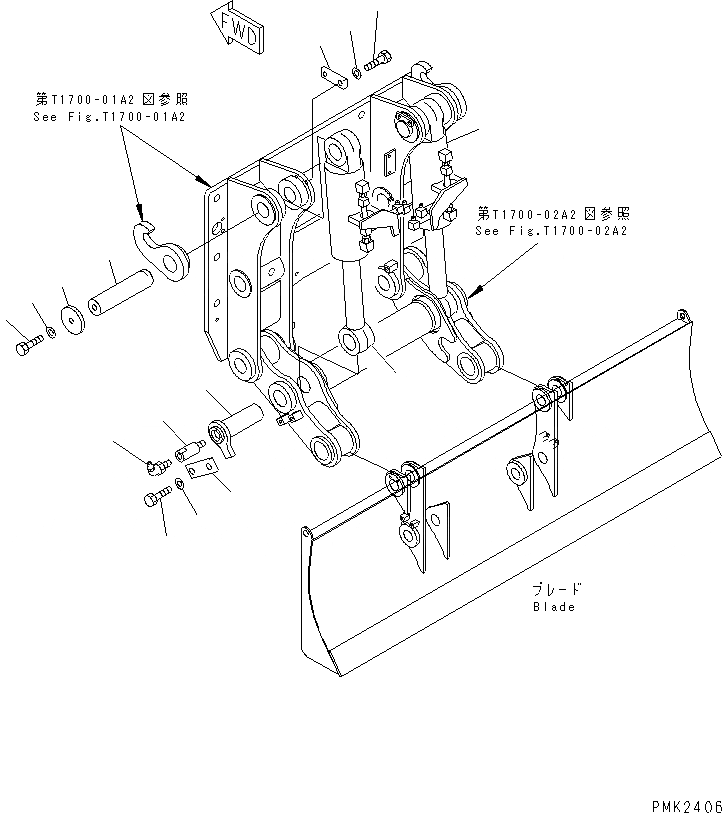 FWD

第T1700-01A2 図参照
See Fig.T1700-01A2

第T1700-02A2 図参照
See Fig.T1700-02A2

ブレード
Blade

PMK2406