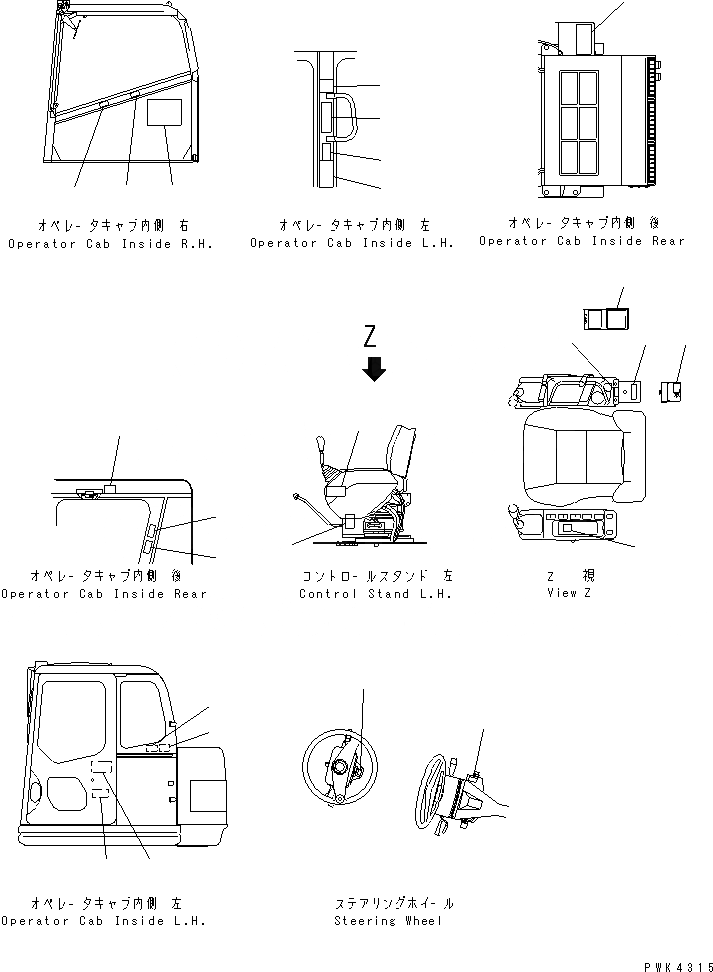 オペレータキャブ内側 右
Operator Cab Inside R.H.

オペレータキャブ内側 左
Operator Cab Inside L.H.

オペレータキャブ内側 後
Operator Cab Inside Rear

Z

オペレータキャブ内側 後
Operator Cab Inside Rear

コントロールスタンド 左
Control Stand L.H.

Z 視
View Z

オペレータキャブ内側 左
Operator Cab Inside L.H.

ステアリングホイール
Steering Wheel

PWK4315