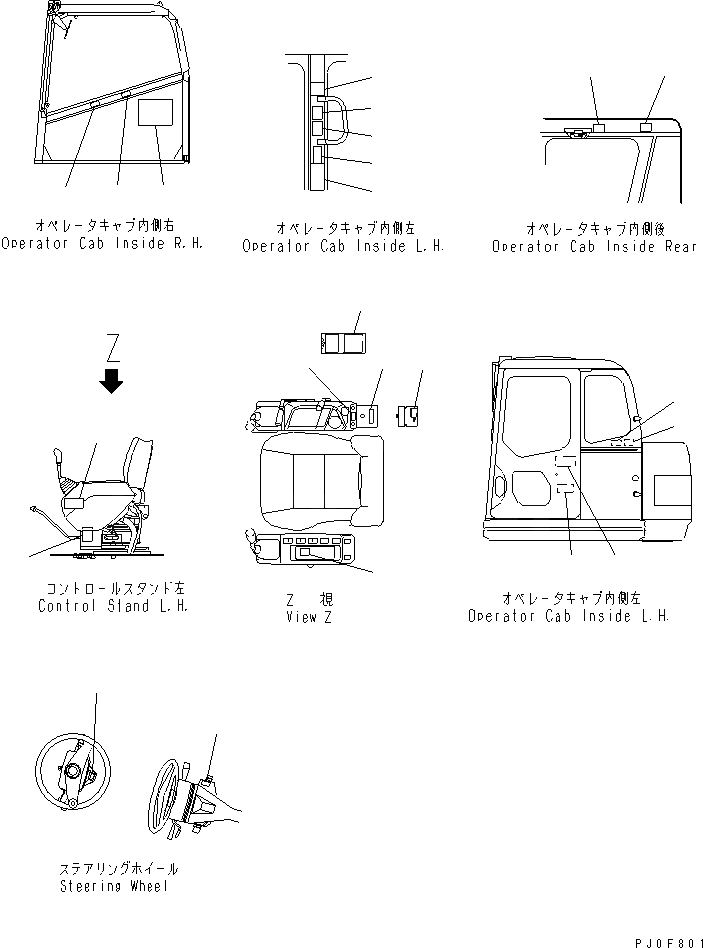 オペレータキャブ内側右
Operator Cab Inside R.H.

オペレータキャブ内側左
Operator Cab Inside L.H.

オペレータキャブ内側後
Operator Cab Inside Rear

Z

コントロールスタンド左
Control Stand L.H.

Z 視
View Z

オペレータキャブ内側左
Operator Cab Inside L.H.

ステアリングホイール
Steering Wheel

PJ0F801