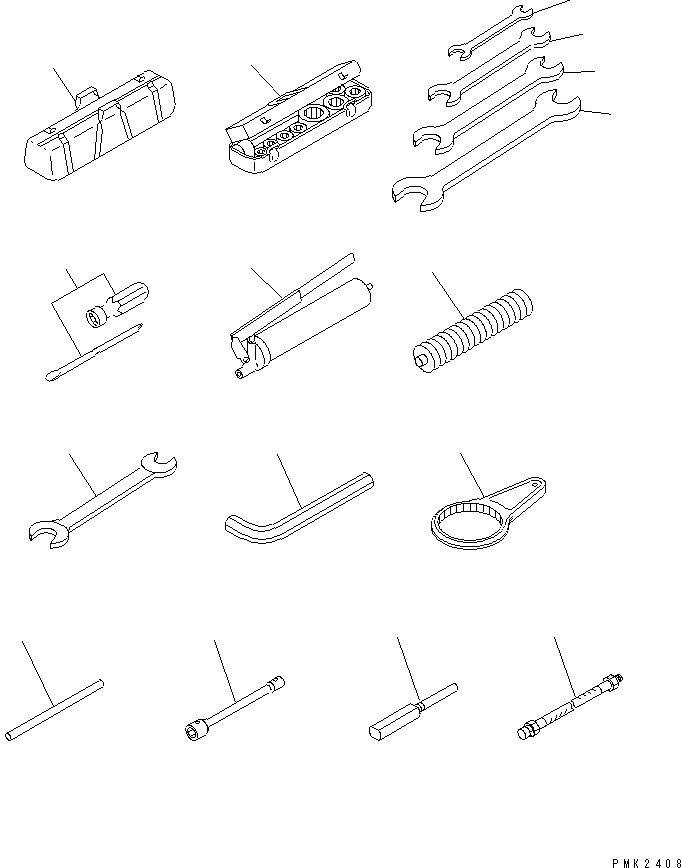 PMK2408