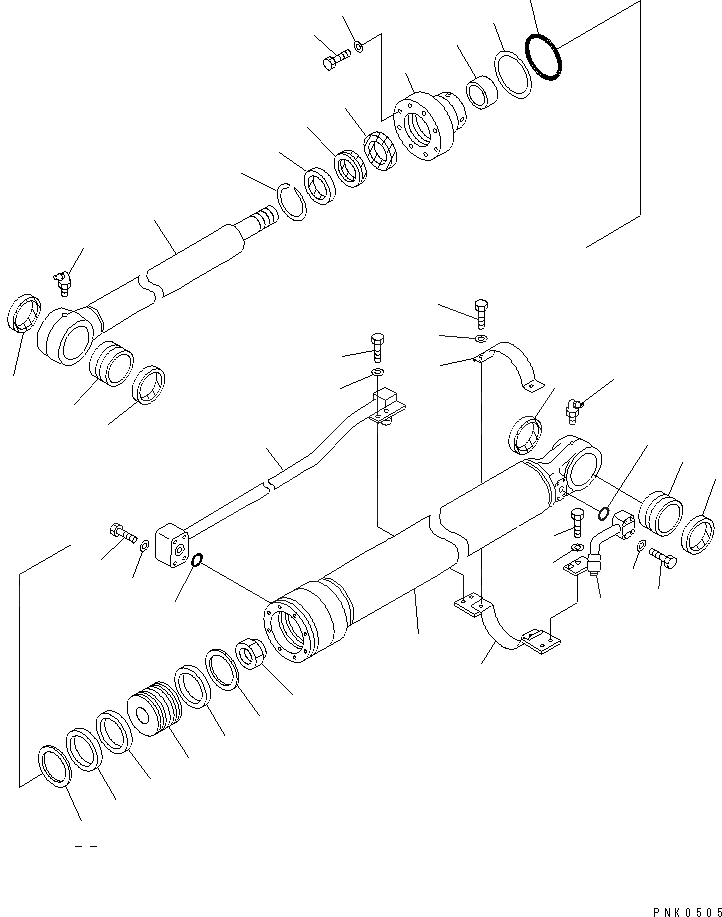 PNK0505