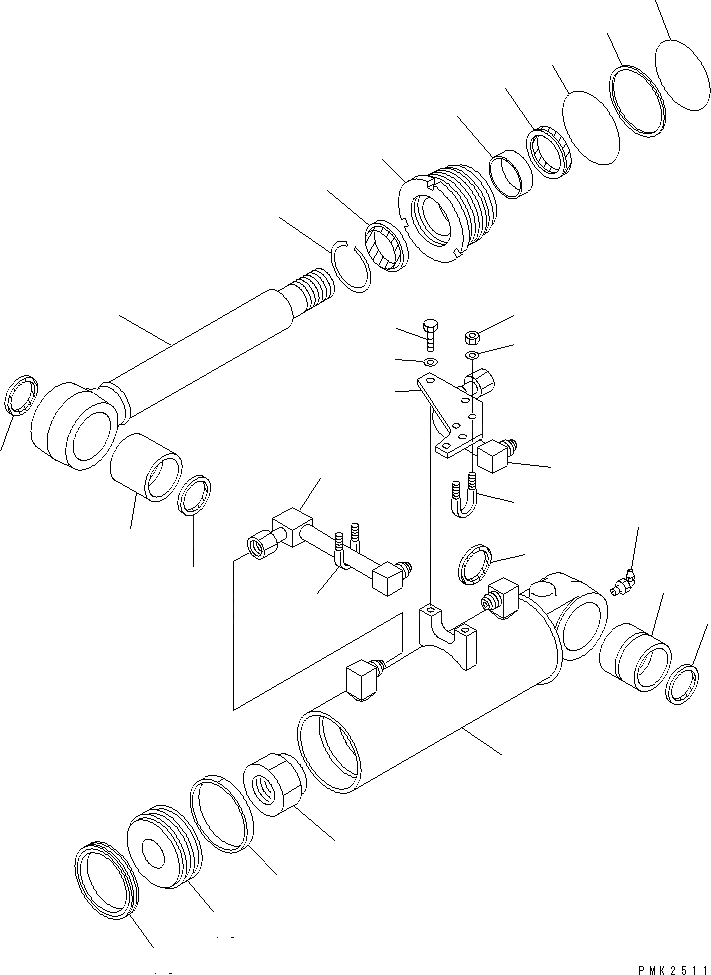 PMK2511