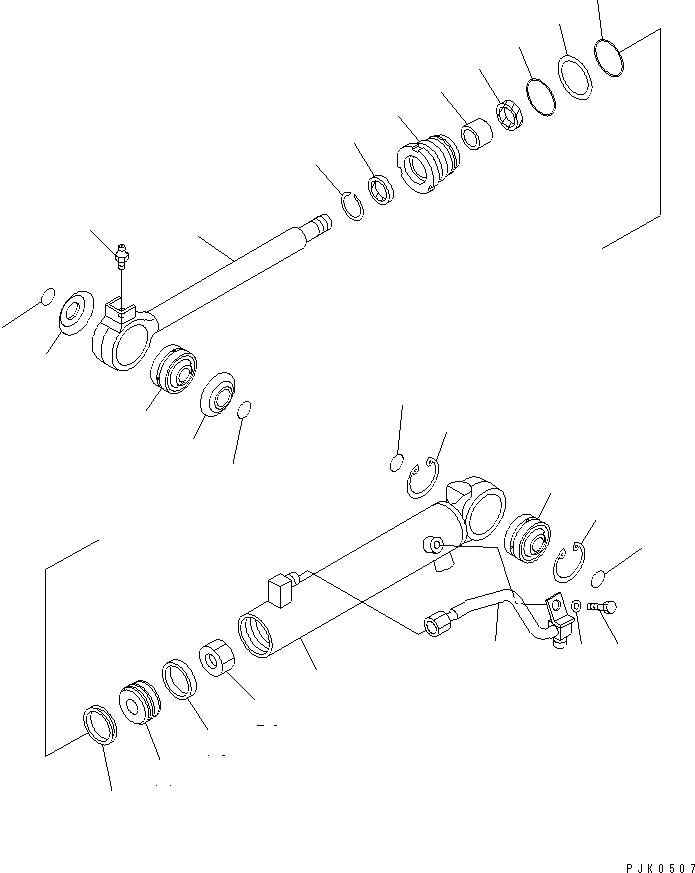 PJK0507