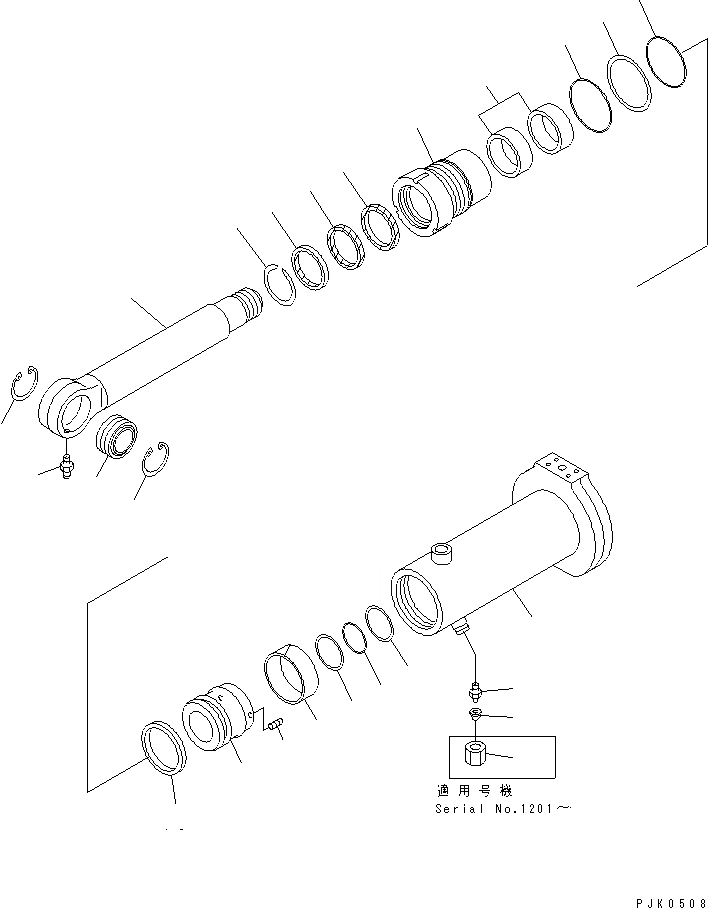 適用号機
Serial No.1201～

PJK0508