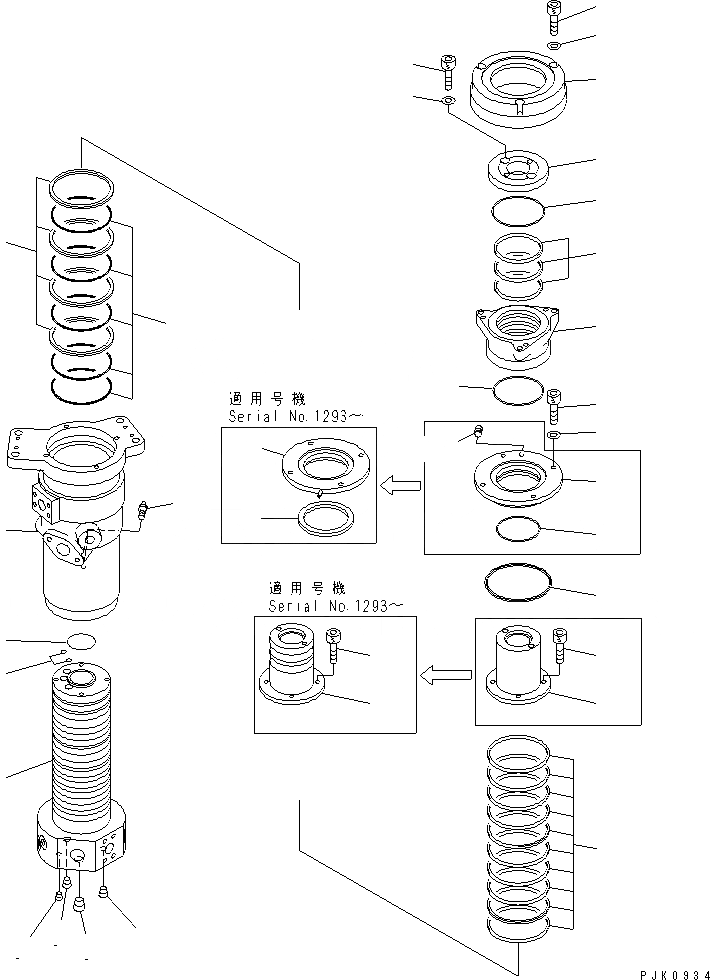 適用号機
Serial No.1293~

適用号機
Serial No.1293~

PJK0934