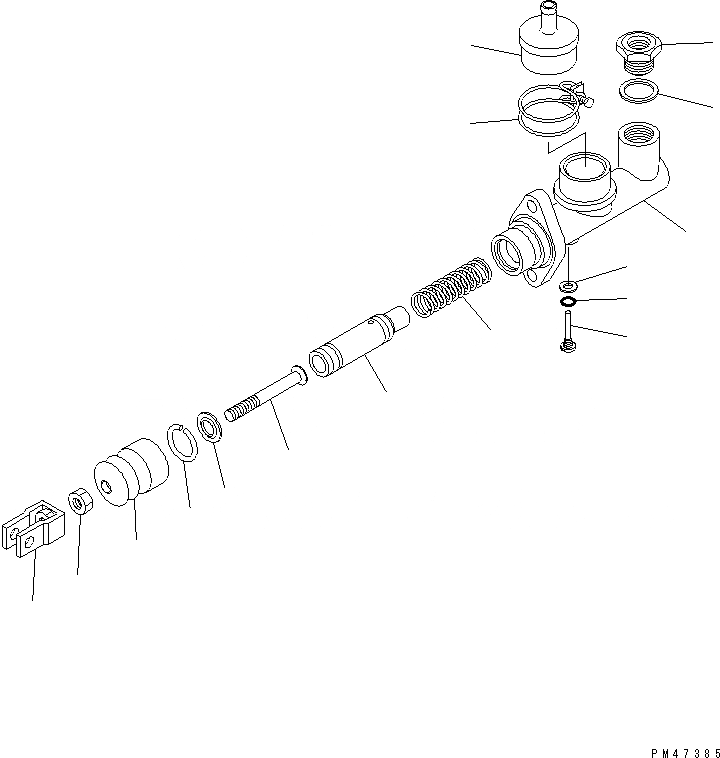 PM47385