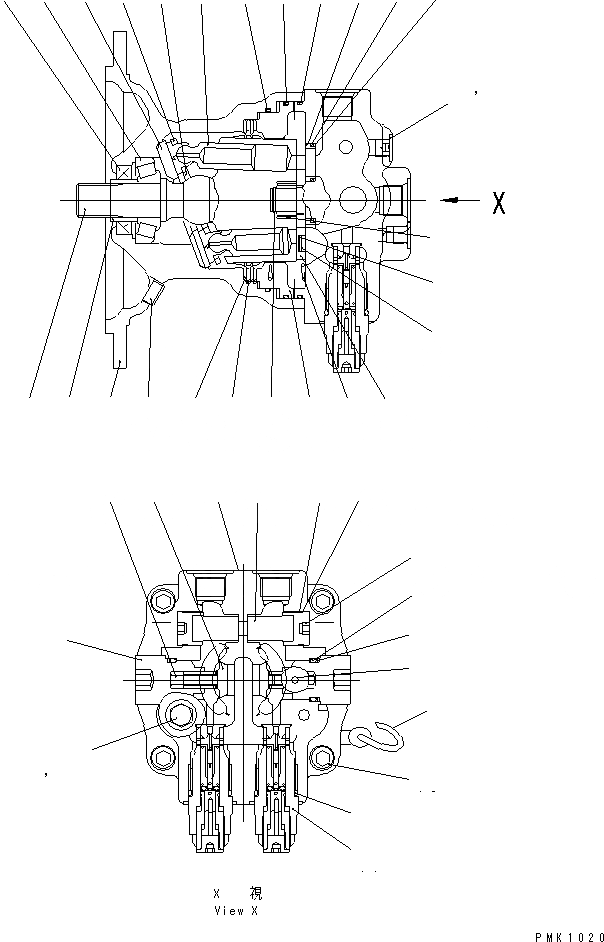 X

X 視
View X

PMK1020