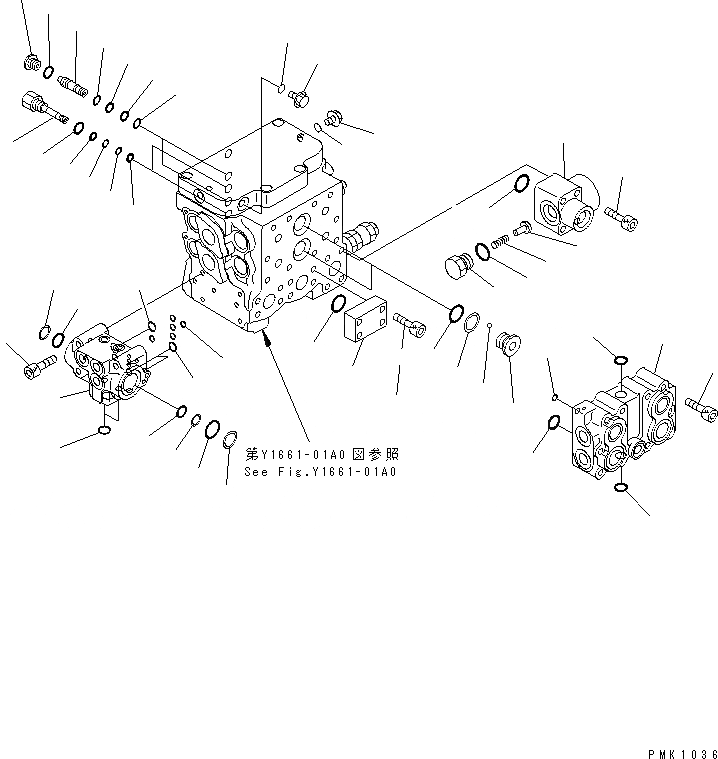 第Y1661-01A0図参照
See Fig.Y1661-01A0

PMK1036