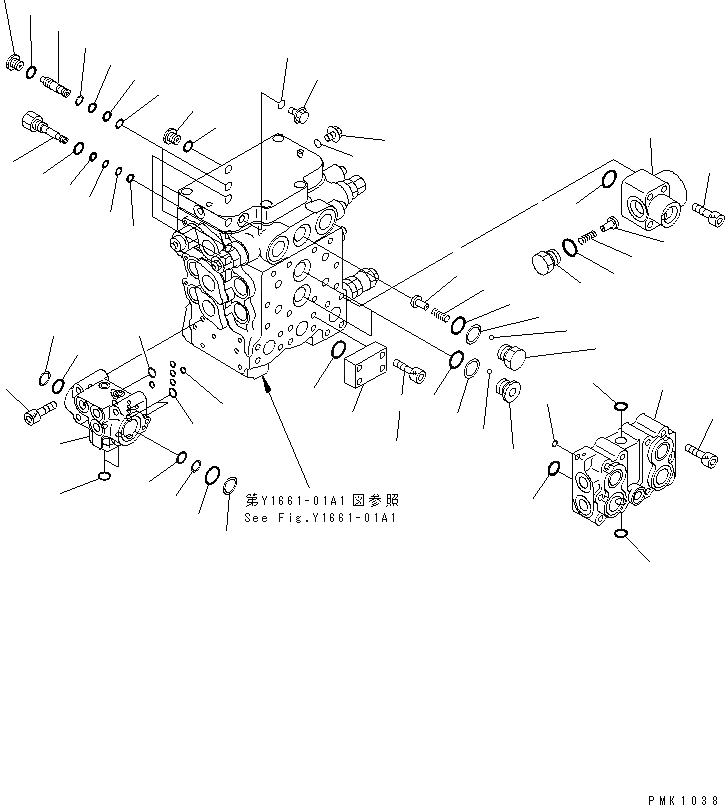 第Y1661-01A1図参照
See Fig.Y1661-01A1

PMK1038