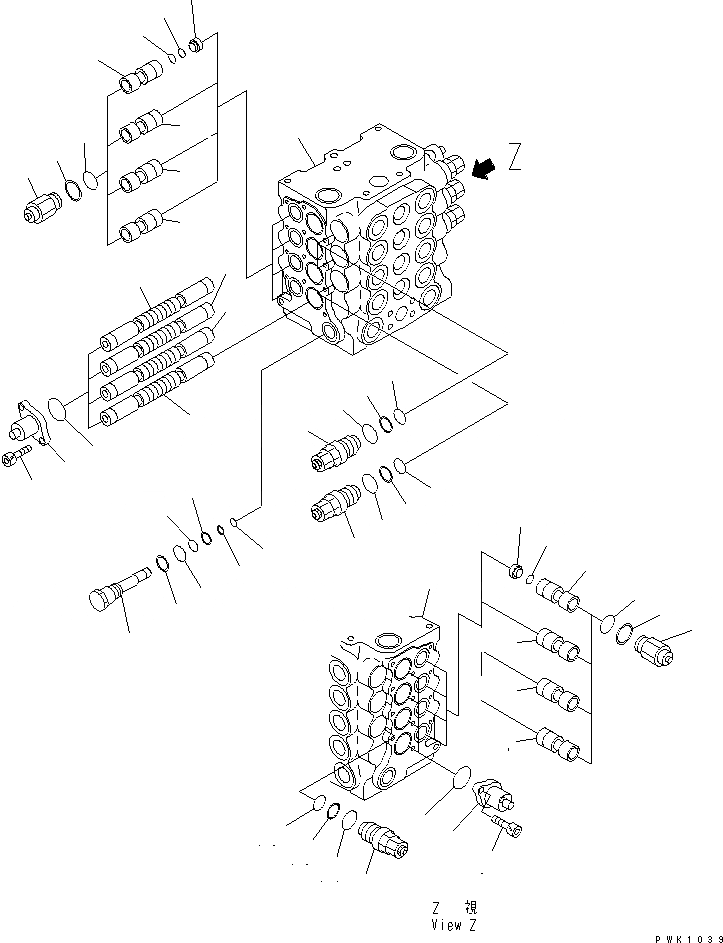 Z

Z 視
View Z

PWK1039