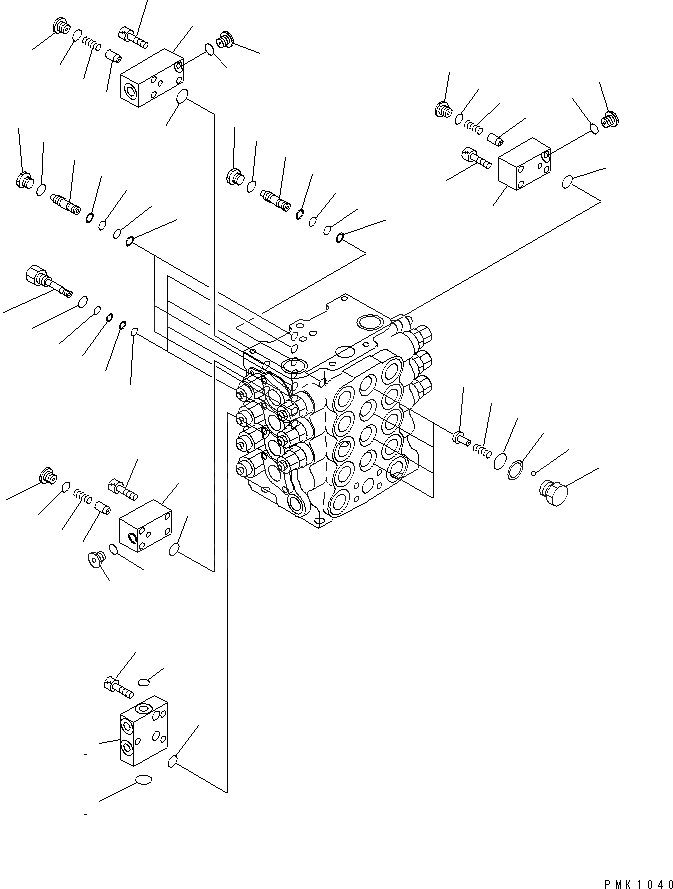 PMK1040