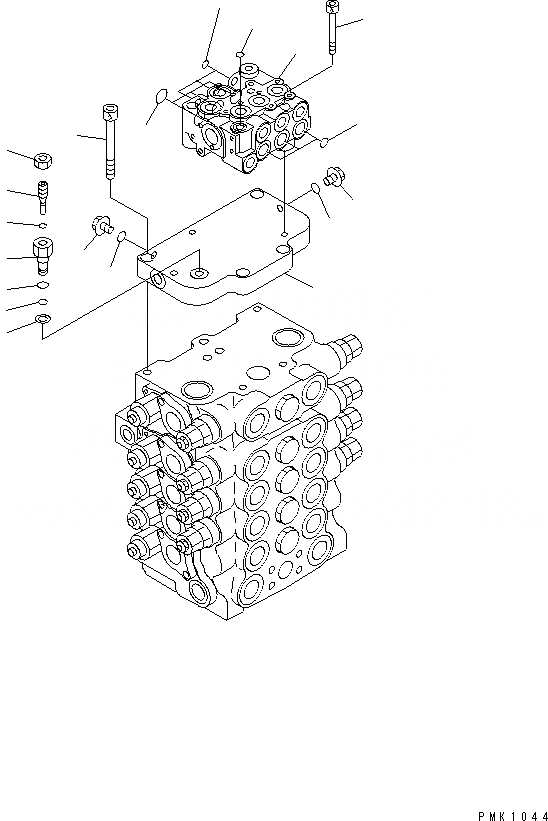 PMK1044