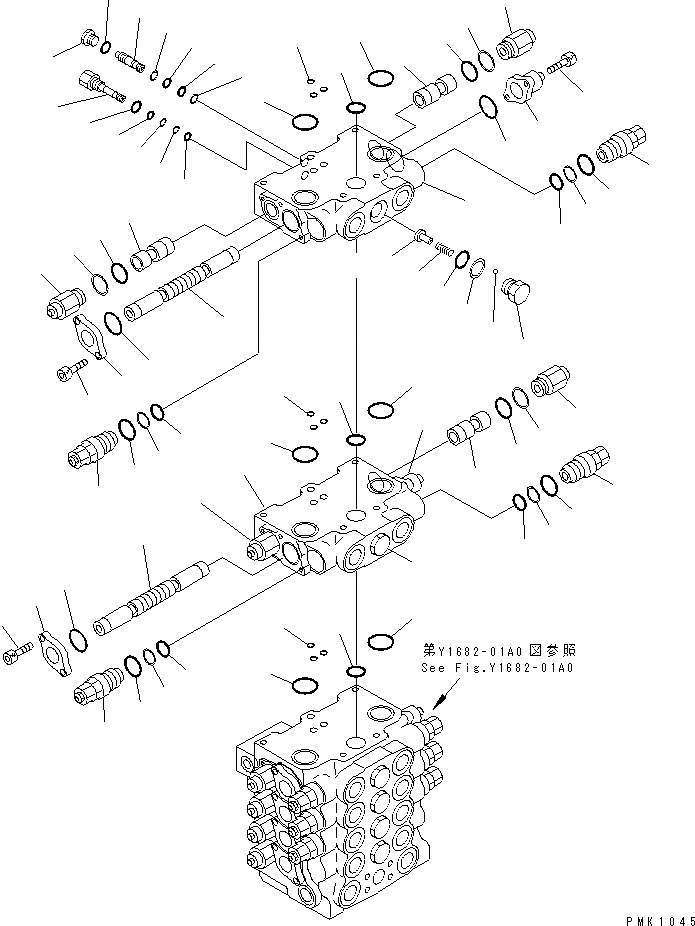 第Y1682-01A0図参照
See Fig.Y1682-01A0

PMK1045