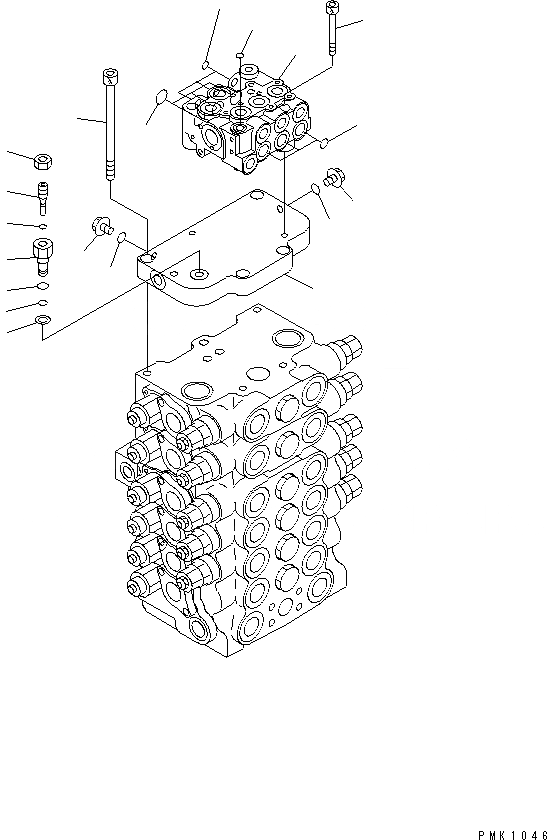 PMK1046