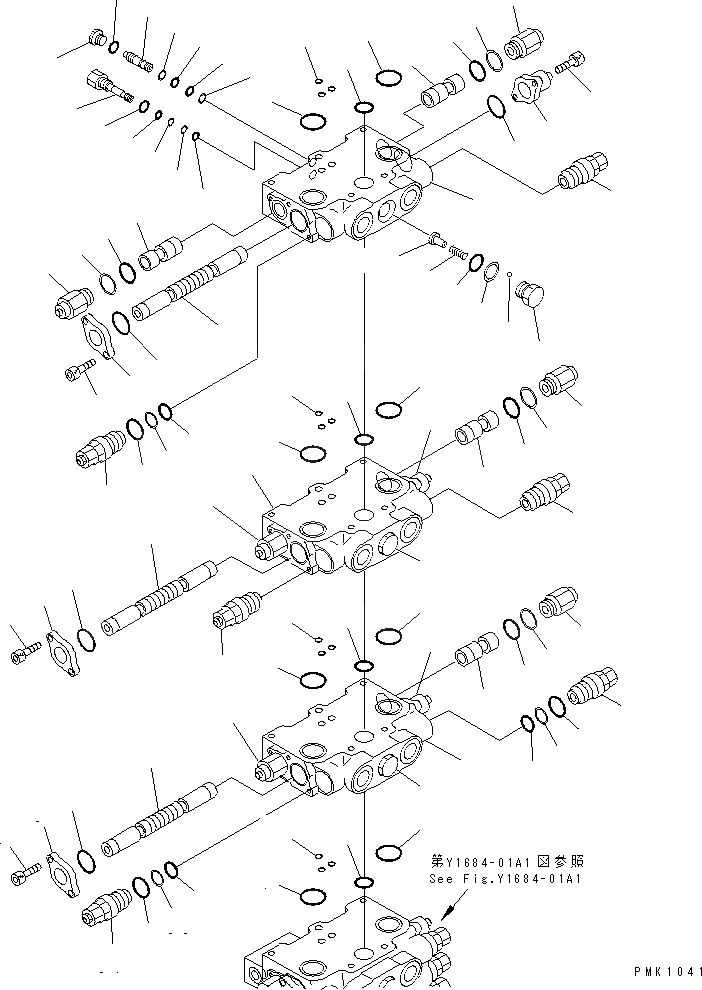 第Y1684-01A1図参照
See Fig.Y1684-01A1

PMK1041