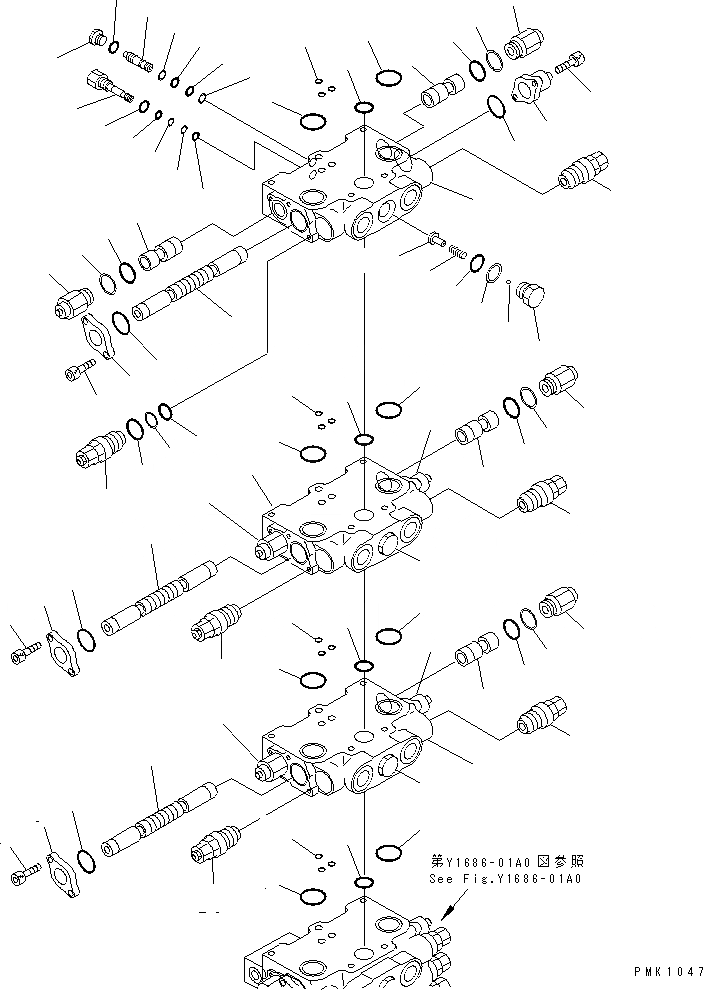 第Y1686-01A0図参照
See Fig.Y1686-01A0

PMK1047