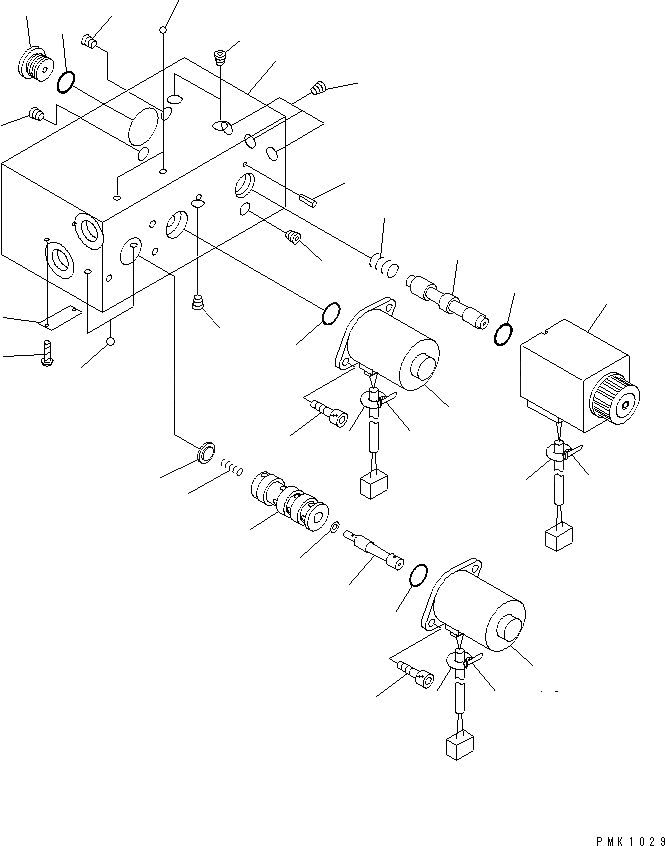 PMK1029