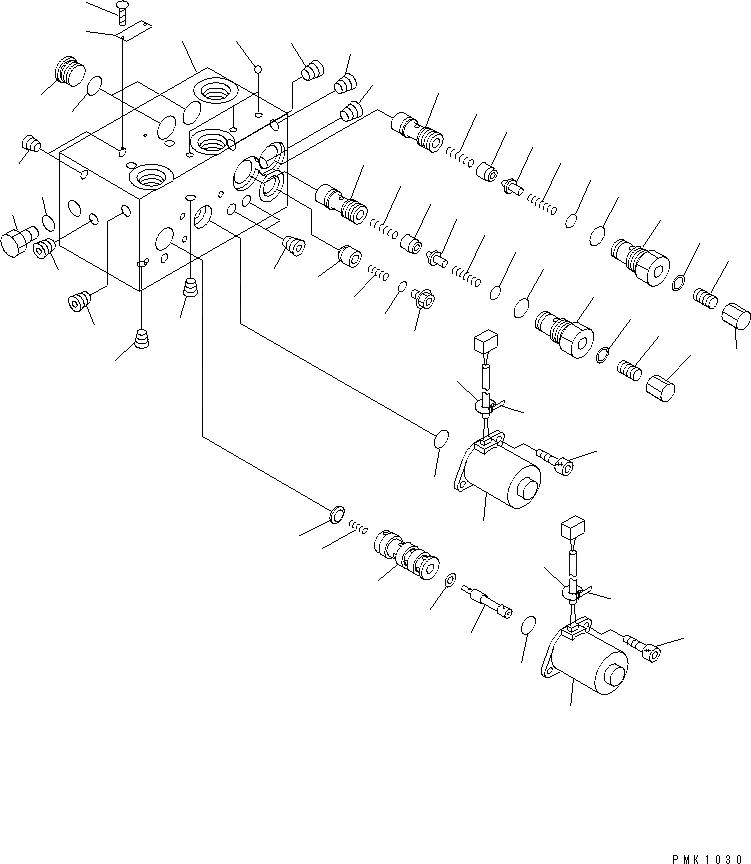 PMK1030