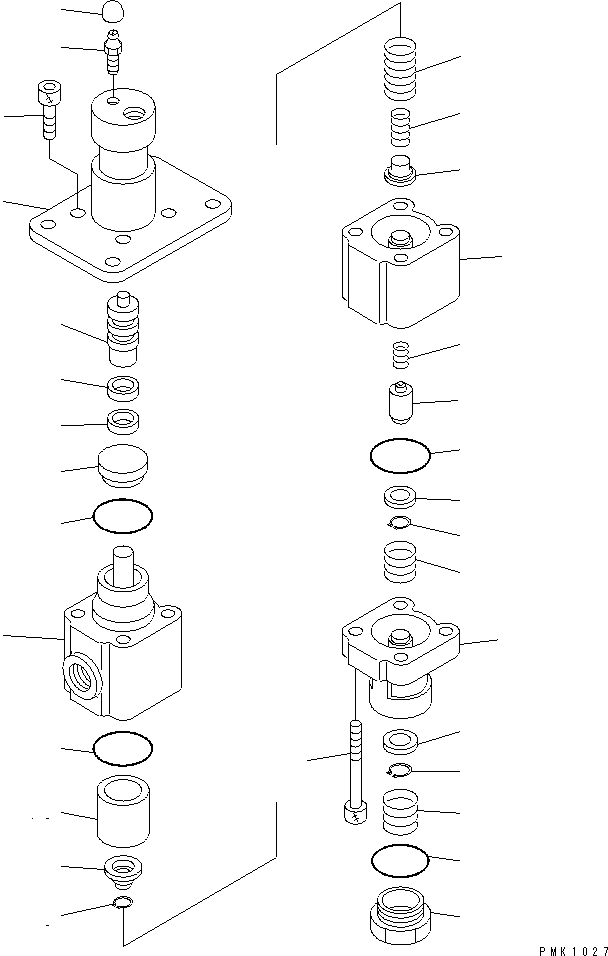 PMK1027