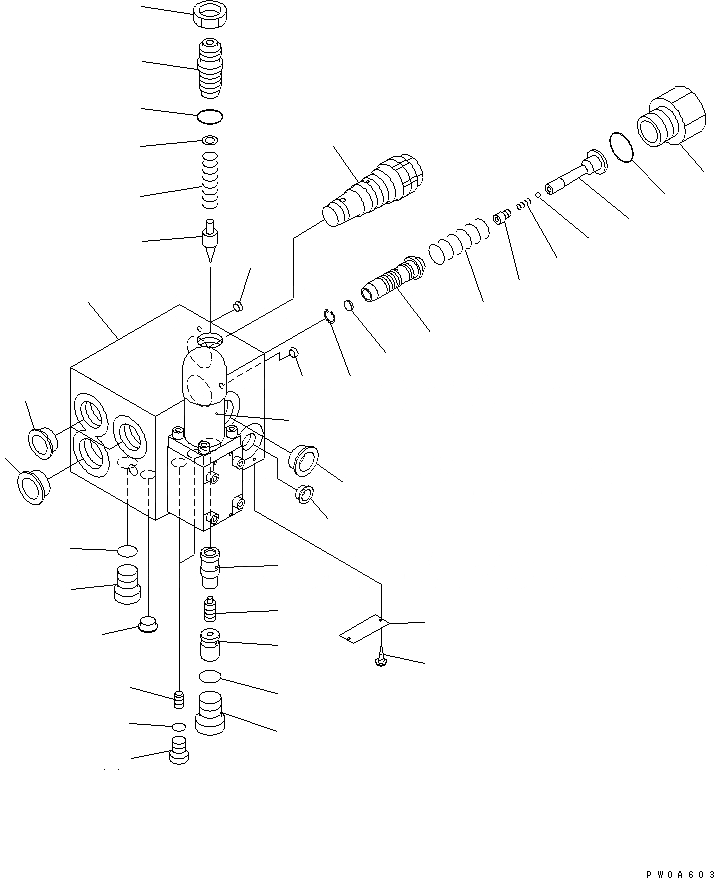 PW0A603