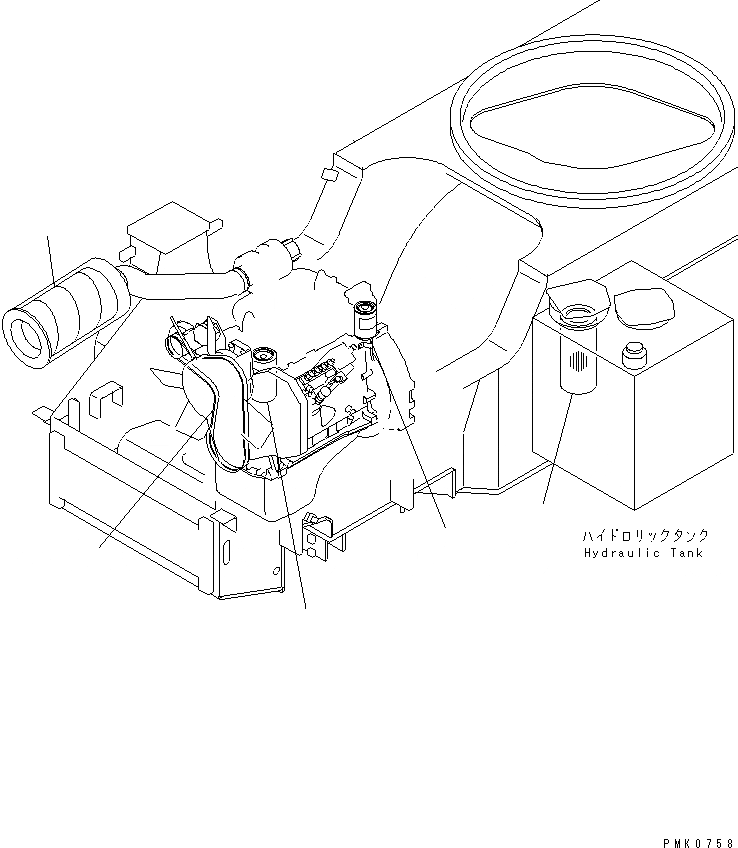 ハイドロリックタンク
Hydraulic Tank

PMK0758