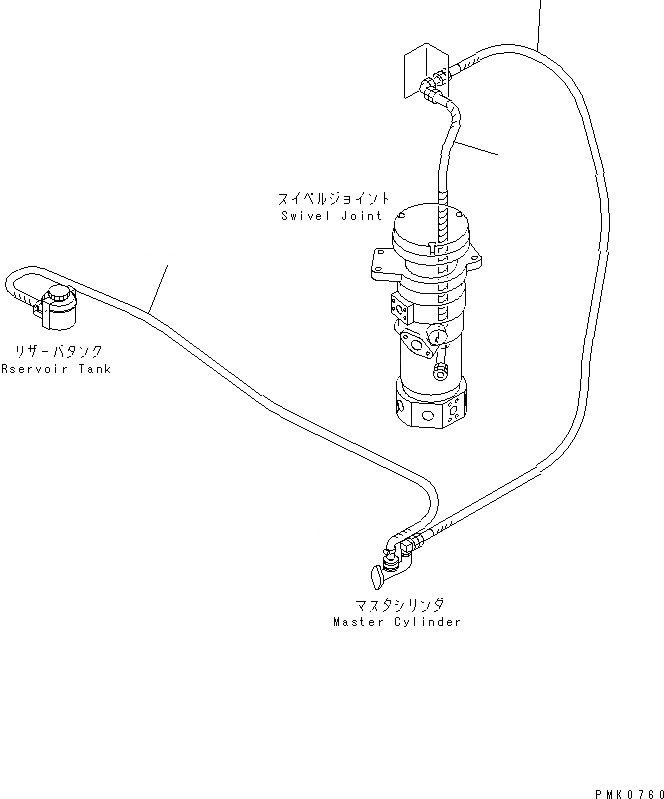 スイベルジョイント
Swivel Joint

リザーバタンク
Rservoir Tank

マスタシリンダ
Master Cylinder

PMK0760