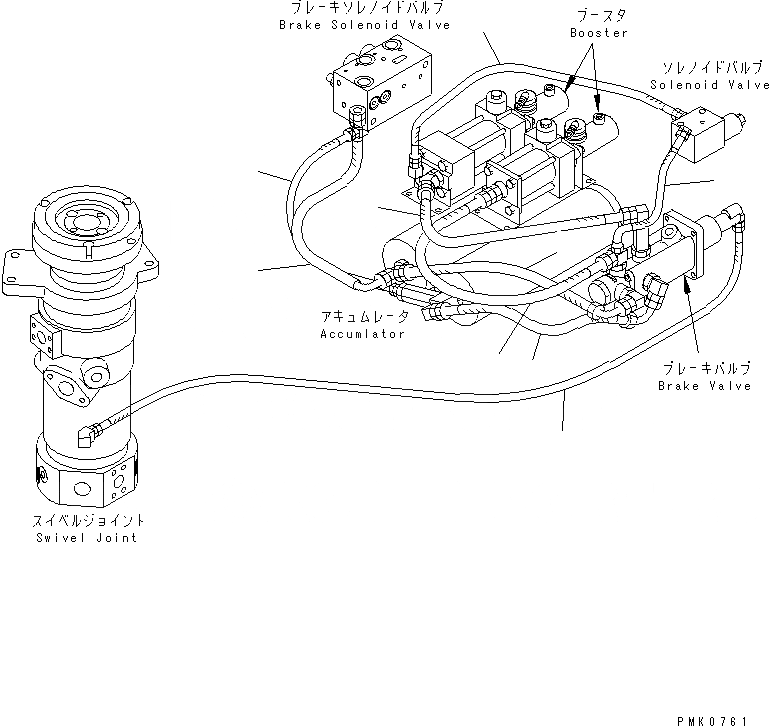 ブレーキソレノイドバルブ
Brake Solenoid Valve

ブースタ
Booster

ソレノイドバルブ
Solenoid Valve

アキュムレータ
Accumlator

ブレーキバルブ
Brake Valve

スイベルジョイント
Swivel Joint

PMK0761