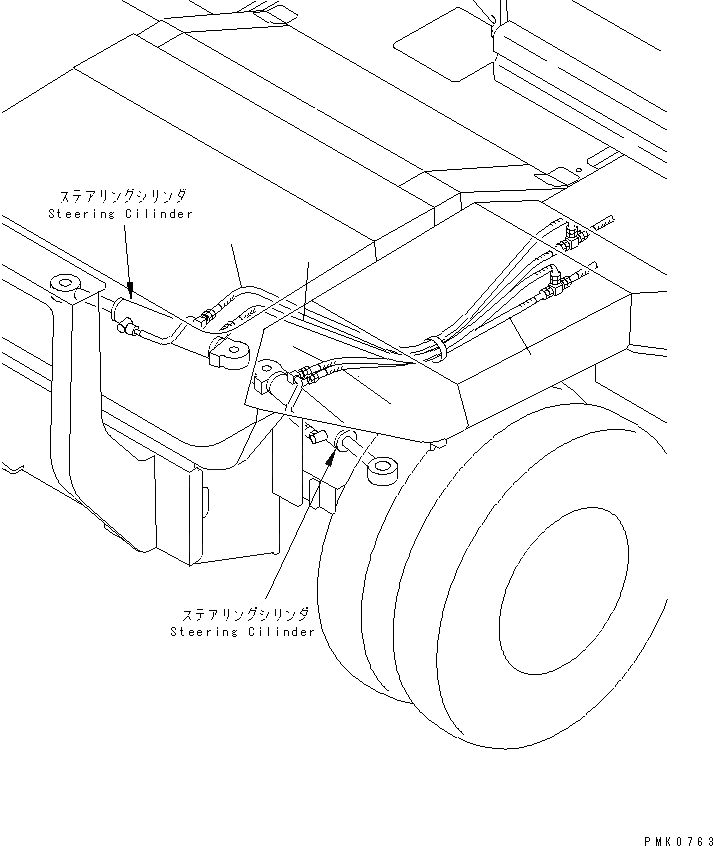 ステアリングシリンダ
Steering Cilinder

ステアリングシリンダ
Steering Cilinder

PMK0763