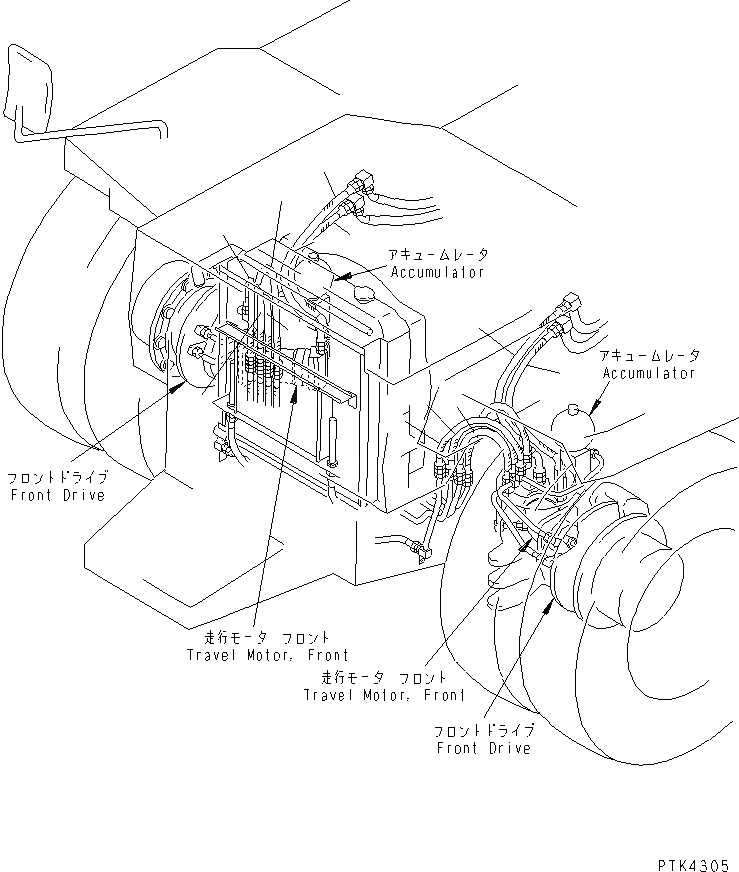 アキュームレータ
Accumulator

アキュームレータ
Accumulator

フロントドライブ
Front Drive

走行モータ フロント
Travel Motor, Front

走行モータ フロント
Travel Motor, Front

フロントドライブ
Front Drive

PTK4305