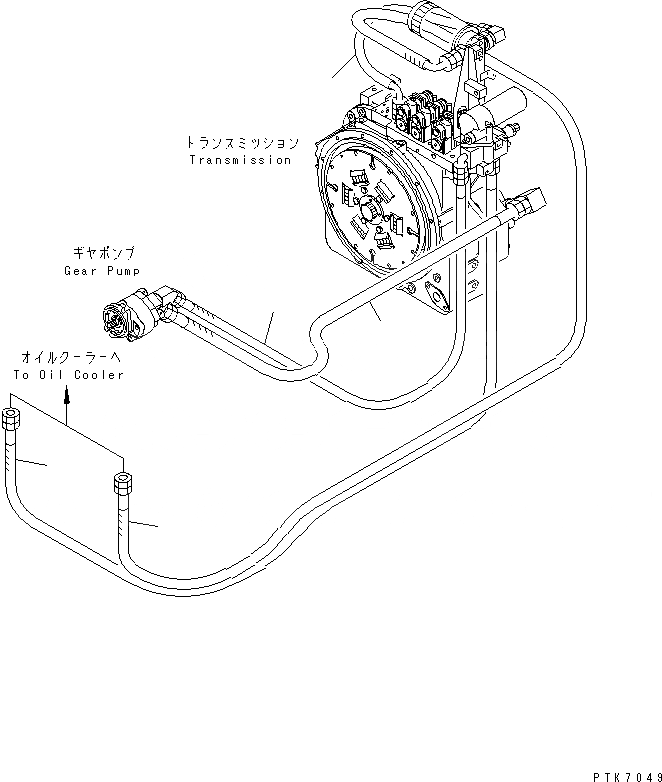 トランスミッション
Transmission

ギヤポンプ
Gear Pump

オイルクーラーへ
To Oil Cooler

PTK7049